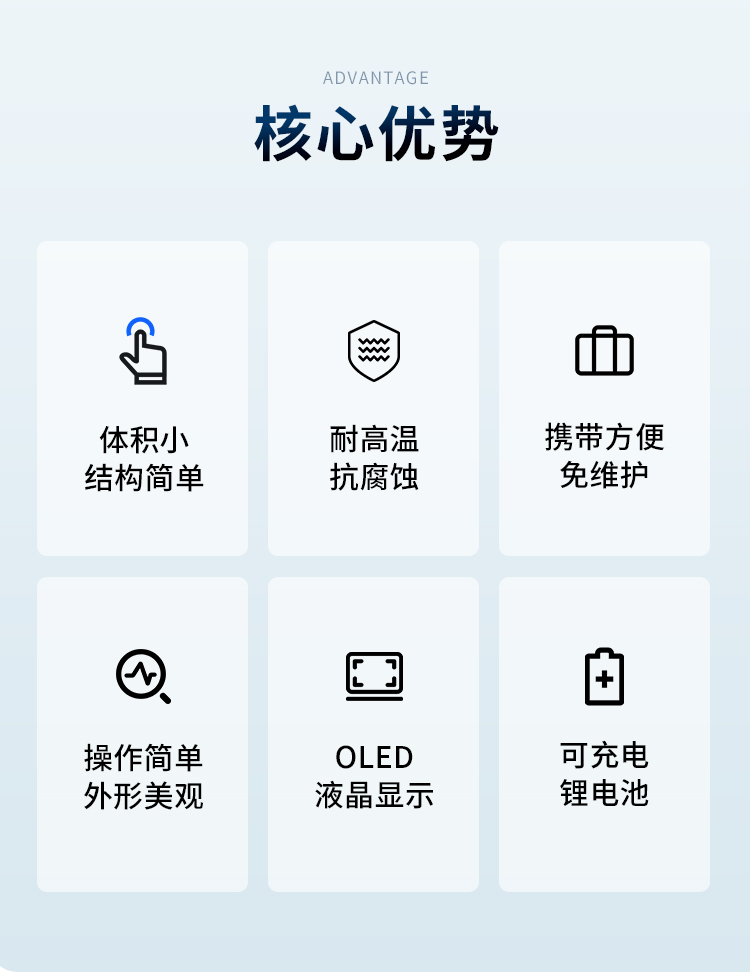 ADVANTAGE

核心优势

体积小
结构简单

耐高温
抗腐蚀

携带方便
免维护

操作简单
外形美观

OLED
液晶显示

可充电
锂电池